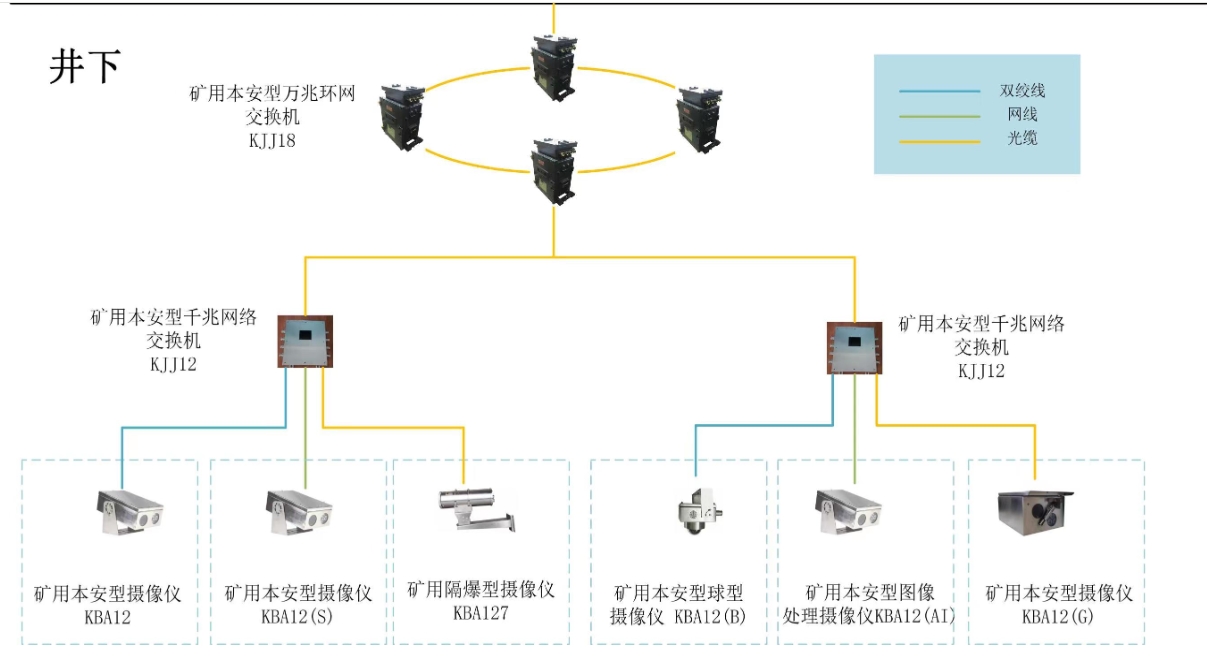 井下

矿用本安型万兆环网交换机
KJJ18

双绞线
网线
光缆

矿用本安型千兆网络交换机
KJJ12

矿用本安型千兆网络交换机
KJJ12

矿用本安型摄像仪
KBA12

矿用本安型摄像仪
KBA12(S)

矿用隔爆型摄像仪
KBA127

矿用本安型球型摄像仪 KBA12(B)

矿用本安型图像处理摄像仪KBA12(AI)

矿用本安型摄像仪
KBA12(G)