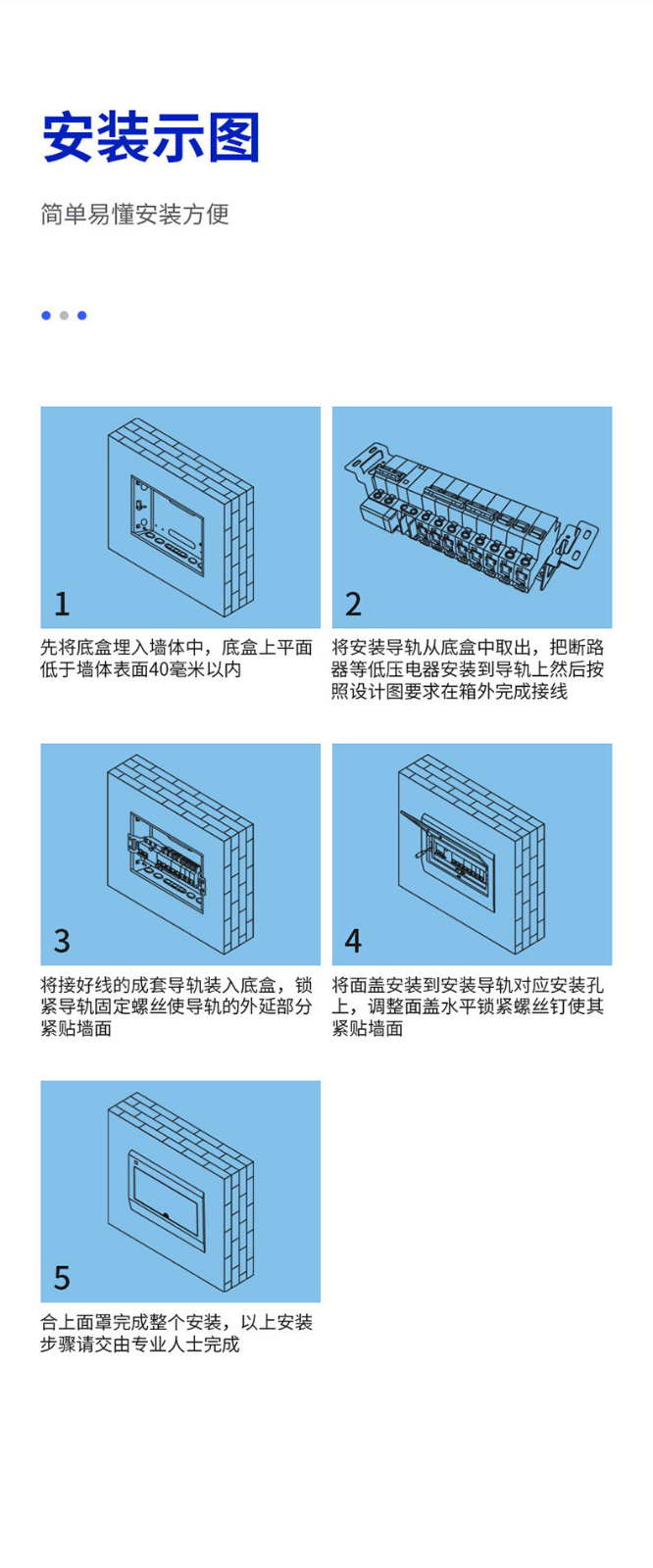 安装示图

简单易懂安装方便

1

先将底盒埋入墙体中，底盒上平面低于墙体表面40毫米以内

2

将安装导轨从底盒中取出，把断路器等低压电器安装到导轨上然后按照设计图要求在箱外完成接线

3

将接好线的成套导轨装入底盒，锁紧导轨固定螺丝使导轨的外延部分紧贴墙面

4

将面盖安装到安装导轨对应安装孔上，调整面盖水平锁紧螺丝钉使其紧贴墙面

5

合上面罩完成整个安装，以上安装步骤请交由专业人士完成