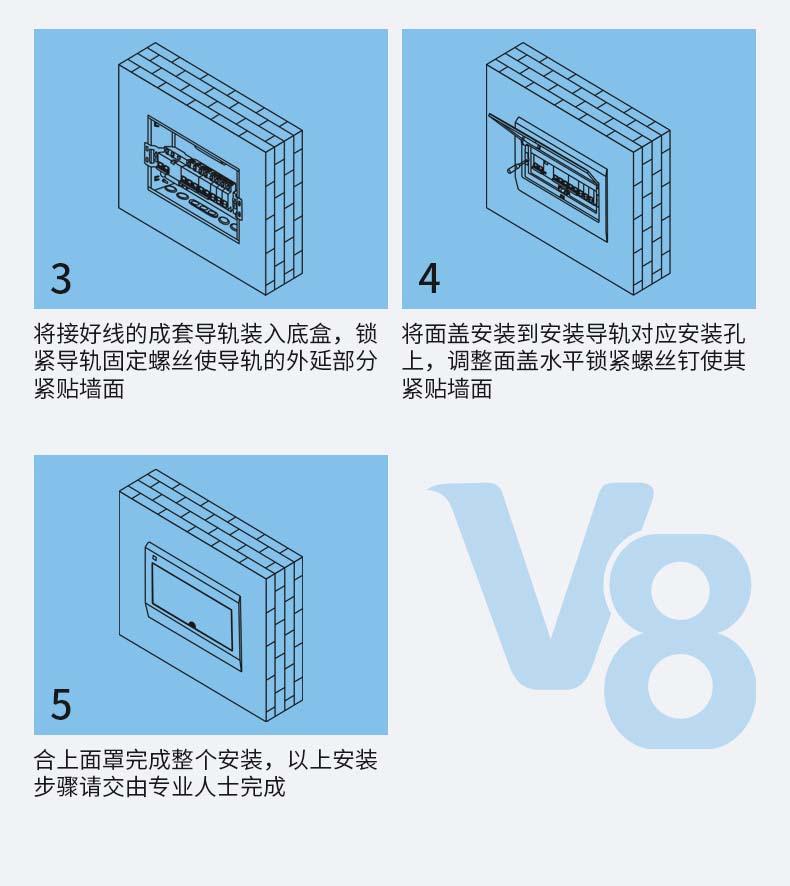 3

将接好线的成套导轨装入底盒，锁紧导轨固定螺丝使导轨的外延部分紧贴墙面

4

将面盖安装到安装导轨对应安装孔上，调整面盖水平锁紧螺丝钉使其紧贴墙面

5

合上面罩完成整个安装，以上安装步骤请交由专业人士完成

V8