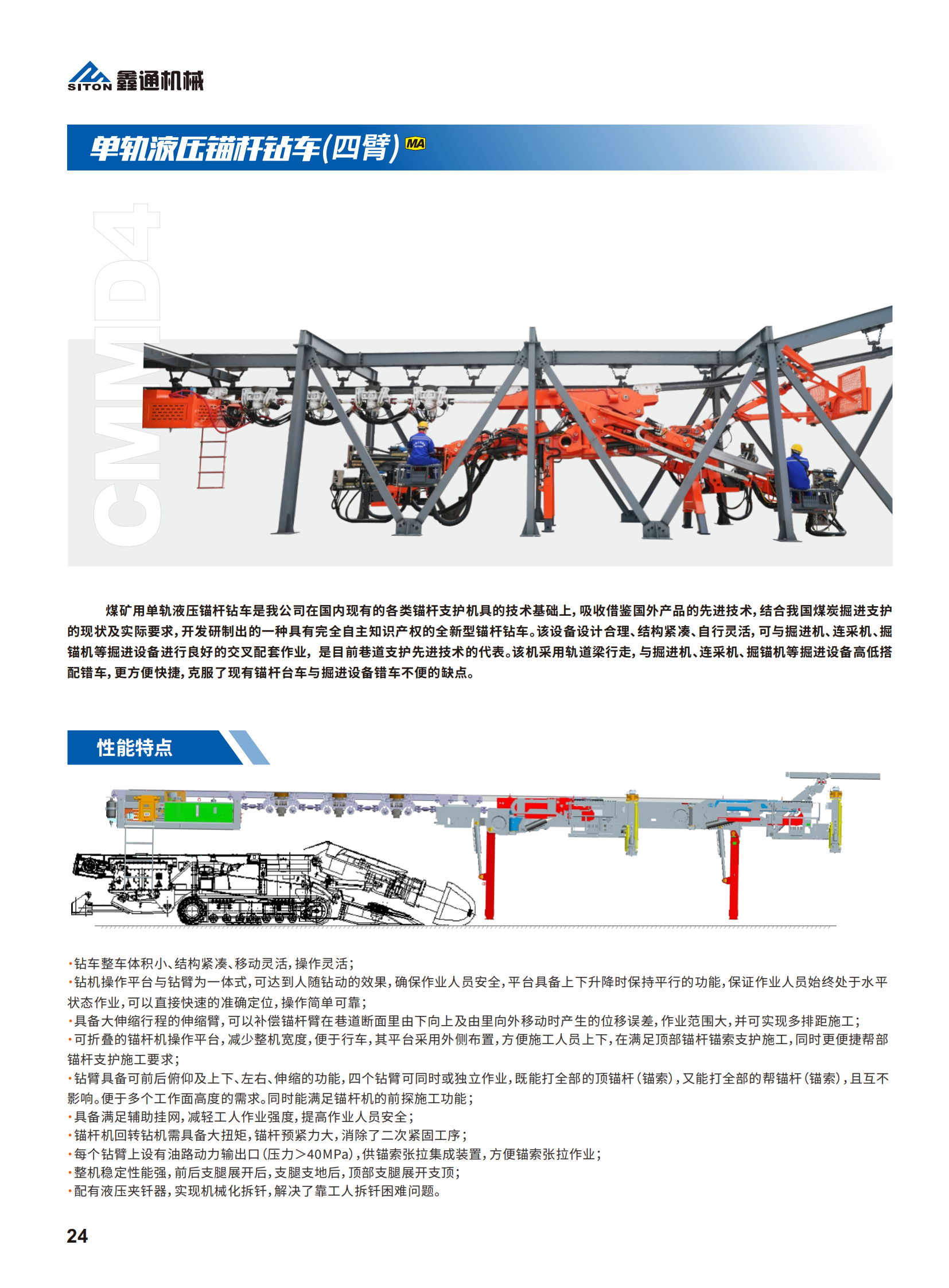 SITON 鑫通机械

单轨液压锚杆钻车(四臂) MA

CMMD4

煤矿用单轨液压锚杆钻车是我公司在国内现有的各类锚杆支护机具的技术基础上，吸收借鉴国外产品的先进技术，结合我国煤炭掘进支护的现状及实际要求，开发研制出的一种具有完全自主知识产权的全新型锚杆钻车。该设备设计合理、结构紧凑、自行灵活，可与掘进机、连采机、掘锚机等掘进设备进行良好的交叉配套作业，是目前巷道支护先进技术的代表。该机采用轨道梁行走，与掘进机、连采机、掘锚机等掘进设备高低搭配错车，更方便快捷，克服了现有锚杆台车与掘进设备错车不便的缺点。

性能特点

•钻车整车体积小、结构紧凑、移动灵活，操作灵活；
•钻机操作平台与钻臂为一体式，可达到人随钻动的效果，确保作业人员安全，平台具备上下升降时保持平行的功能，保证作业人员始终处于水平状态作业，可以直接快速的准确定位，操作简单可靠；
•具备大伸缩行程的伸缩臂，可以补偿锚杆臂在巷道断面里由下向上及由里向外移动时产生的位移误差，作业范围大，并可实现多排距施工；
•可折叠的锚杆机操作平台，减少整机宽度，便于行车，其平台采用外侧布置，方便施工人员上下，在满足顶部锚杆锚索支护施工，同时更便捷帮部锚杆支护施工要求；
•钻臂具备可前后俯仰及上下、左右、伸缩的功能，四个钻臂可同时或独立作业，既能打全部的顶锚杆（锚索），又能打全部的帮锚杆（锚索），且互不影响。便于多个工作面高度的需求。同时能满足锚杆机的前探施工功能；
•具备满足辅助挂网，减轻工人作业强度，提高作业人员安全；
•锚杆机回转钻机需具备大扭矩，锚杆预紧力大，消除了二次紧固工序；
•每个钻臂上设有油路动力输出口（压力>40MPa），供锚索张拉集成装置，方便锚索张拉作业；
•整机稳定性能强，前后支腿展开后，支腿支地后，顶部支腿展开支顶；
•配有液压夹钎器，实现机械化拆钎，解决了靠工人拆钎困难问题。

24